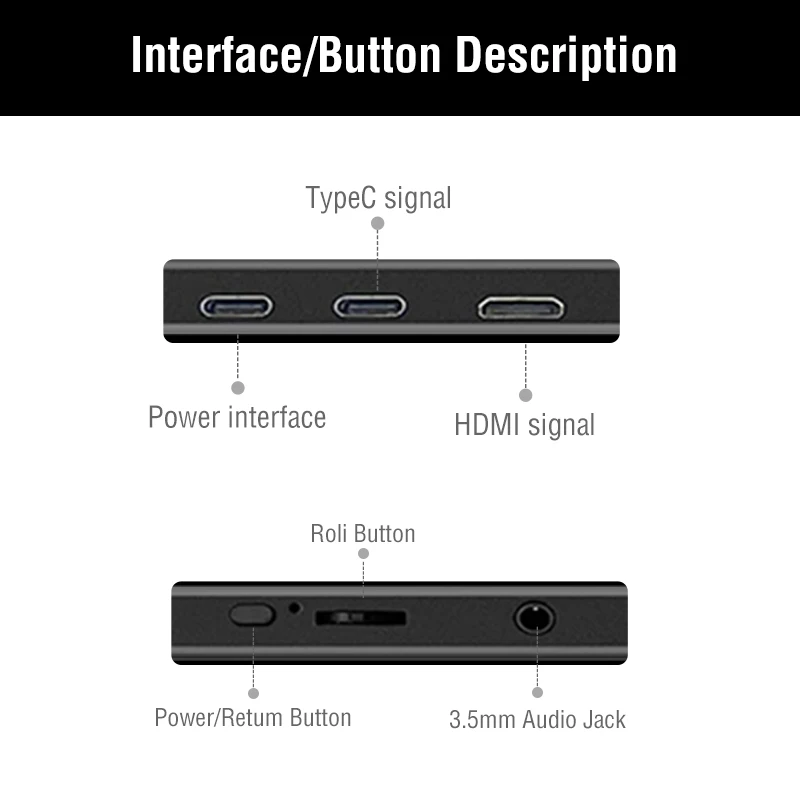 Interface/Button Description

TypeC signal

Power interface

HDMI signal

Roli Button

Power/Retum Button

3.5mm Audio Jack